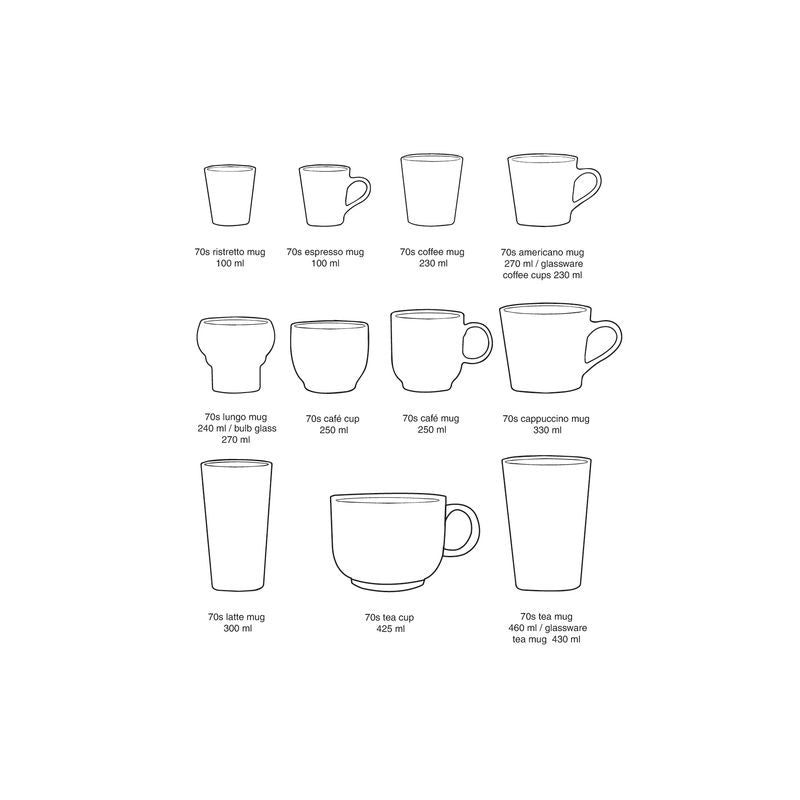 70s ristretto mug
100 ml

70s espresso mug
100 ml

70s coffee mug
230 ml

70s americano mug
270 ml / glassware
coffee cups 230 ml

70s lungo mug
240 ml / bulb glass
270 ml

70s café cup
250 ml

70s café mug
250 ml

70s cappuccino mug
330 ml

70s latte mug
300 ml

70s tea cup
425 ml

70s tea mug
460 ml / glassware
tea mug 430 ml