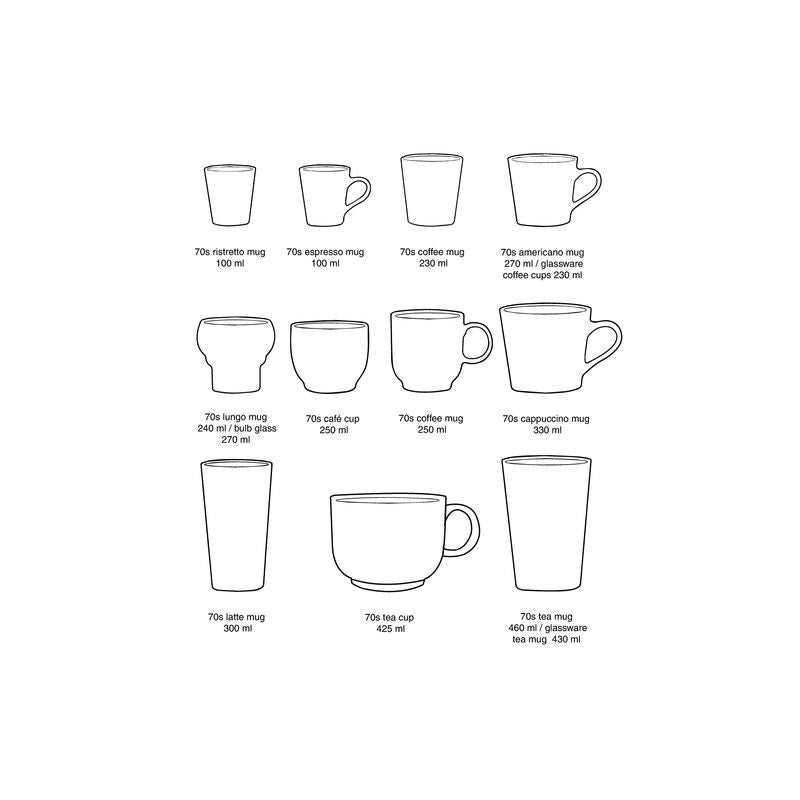 70s ristretto mug
100 ml

70s espresso mug
100 ml

70s coffee mug
230 ml

70s americano mug
270 ml / glassware
coffee cups 230 ml

70s lungo mug
240 ml / bulb glass
270 ml

70s café cup
250 ml

70s coffee mug
250 ml

70s cappuccino mug
330 ml

70s latte mug
300 ml

70s tea cup
425 ml

70s tea mug
460 ml / glassware
tea mug 430 ml